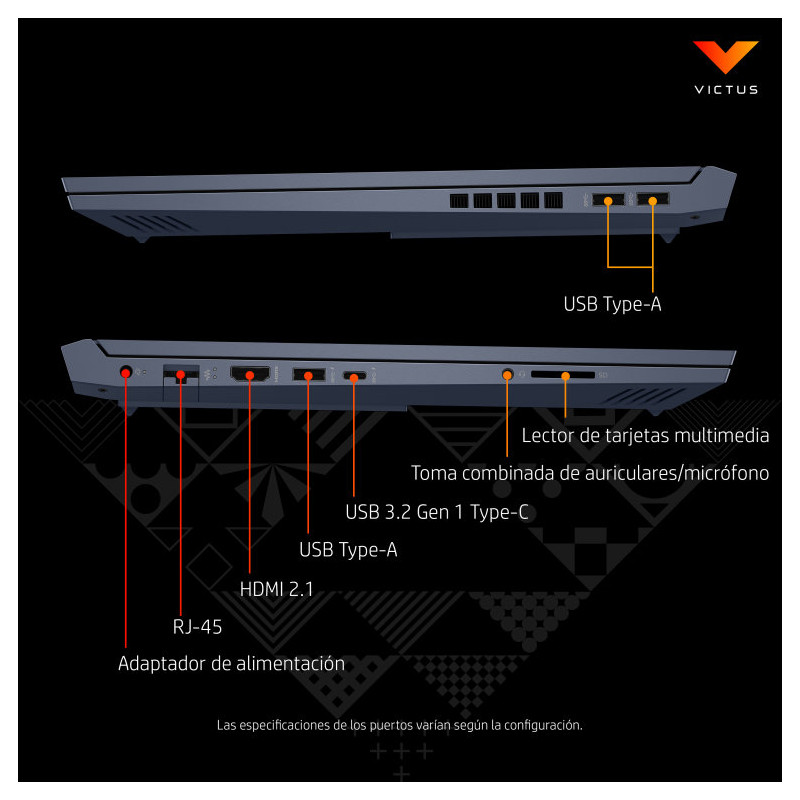 VICTUS

USB Type-A

Lector de tarjetas multimedia

Toma combinada de auriculares/micrófono

USB 3.2 Gen 1 Type-C

USB Type-A

HDMI 2.1

RJ-45

Adaptador de alimentación

Las especificaciones de los puertos varían según la configuración.