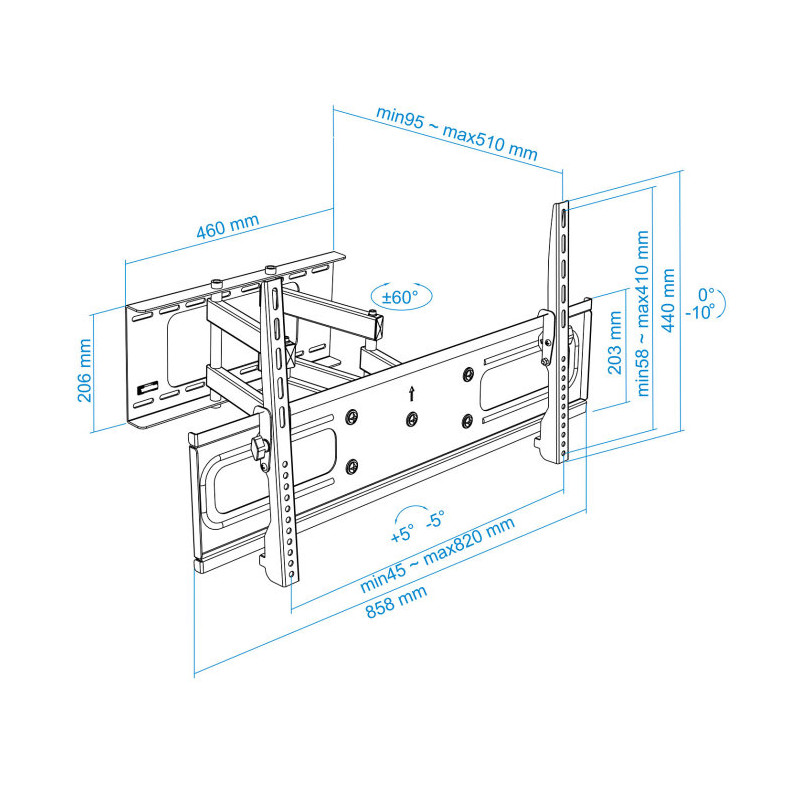 min95 ~ max510 mm

460 mm

±60°

206 mm

203 mm

min58 ~ max410 mm

440 mm

0°
-10°

+5° -5°

min45 ~ max820 mm

858 mm